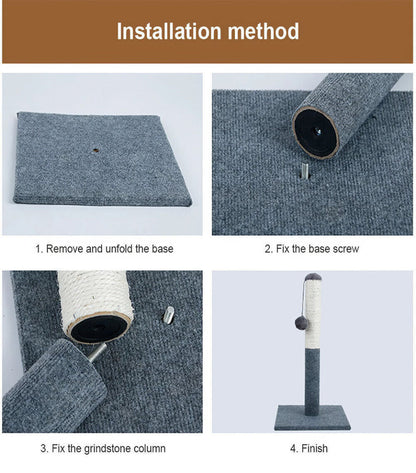 Installation method

1. Remove and unfold the base

2. Fix the base screw

3. Fix the grindstone column

4. Finish