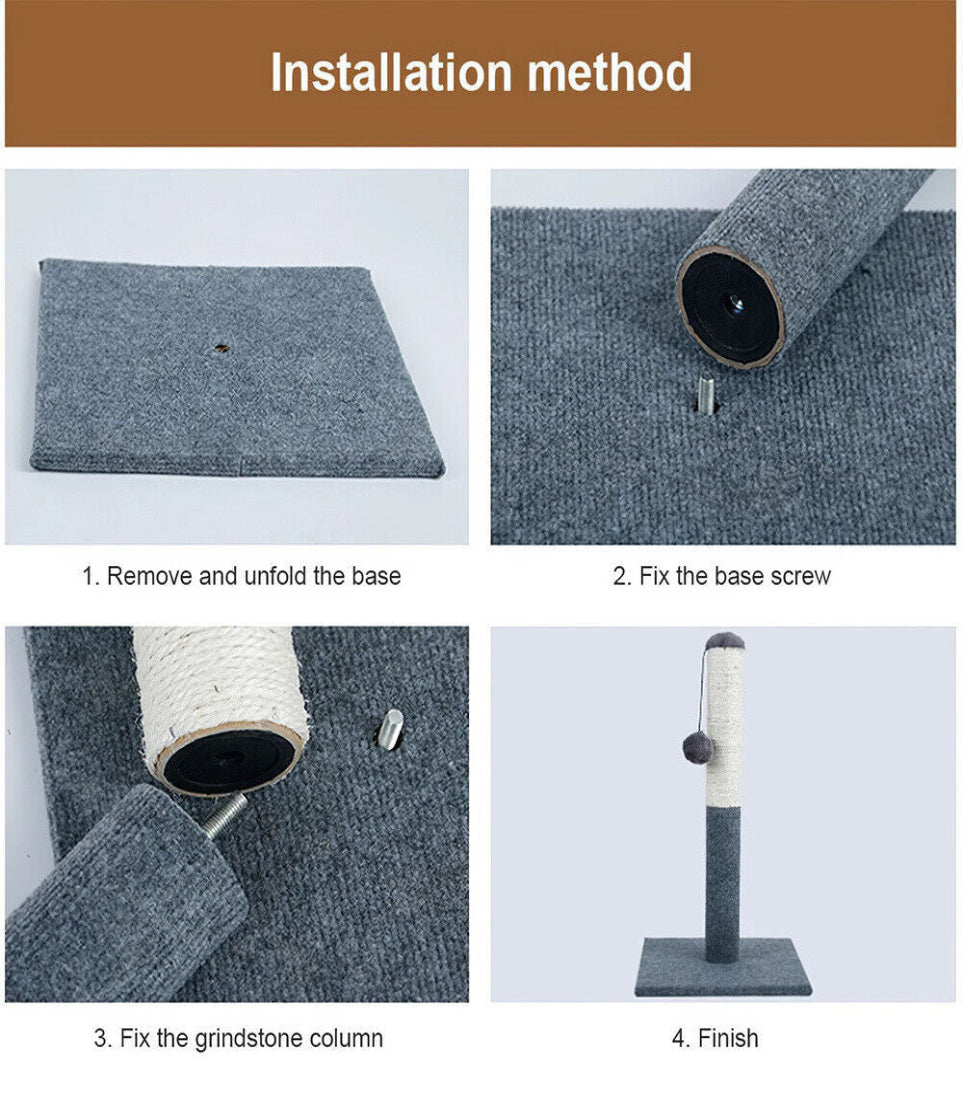 Installation method

1. Remove and unfold the base

2. Fix the base screw

3. Fix the grindstone column

4. Finish